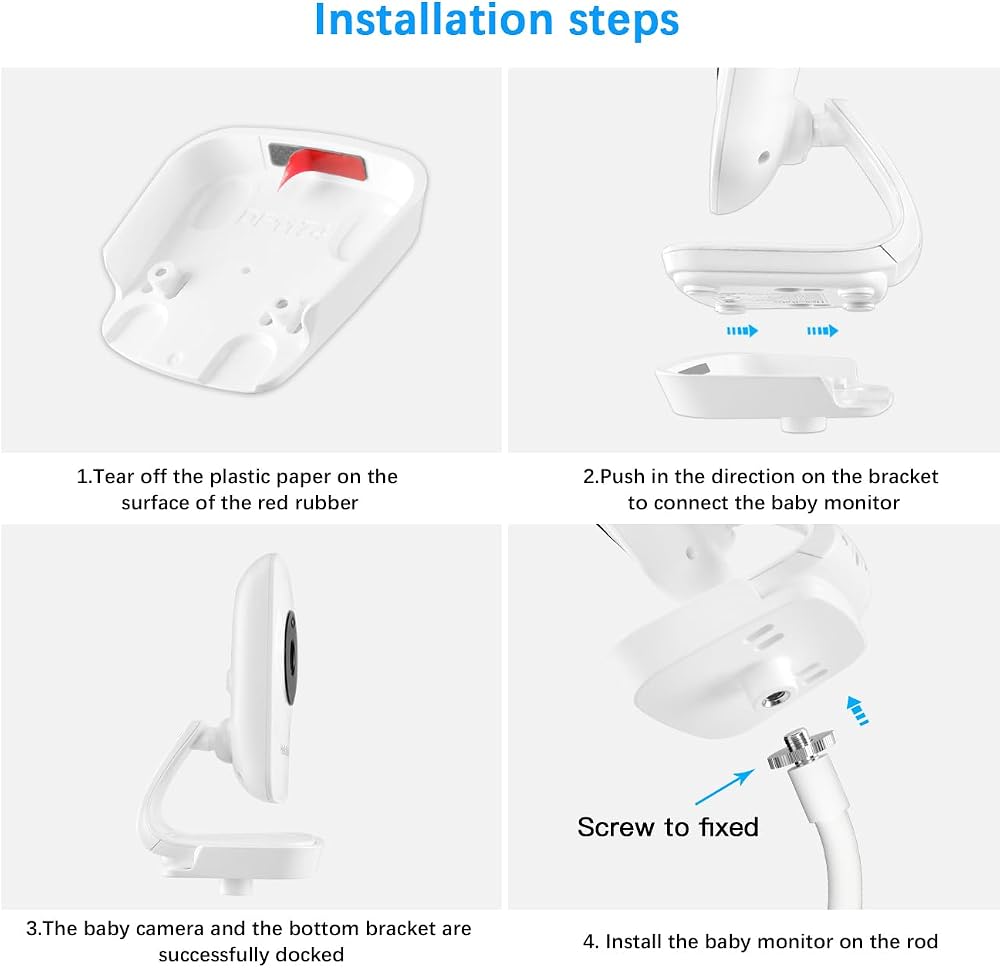 Installation steps

1.Tear off the plastic paper on the surface of the red rubber

2.Push in the direction on the bracket to connect the baby monitor

3.The baby camera and the bottom bracket are successfully docked

Screw to fixed

4. Install the baby monitor on the rod