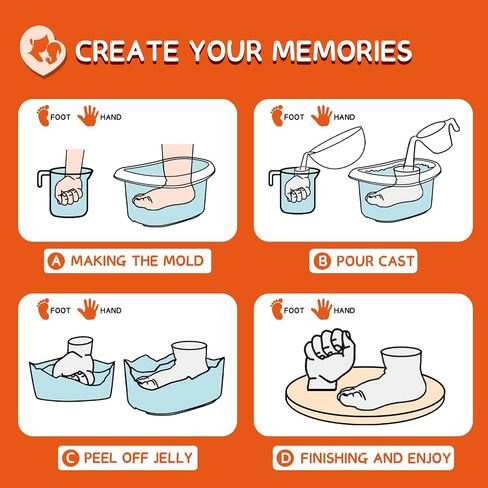 CREATE YOUR MEMORIES

FOOT HAND

A MAKING THE MOLD

FOOT HAND

B POUR CAST

FOOT HAND

C PEEL OFF JELLY

FOOT HAND

D FINISHING AND ENJOY