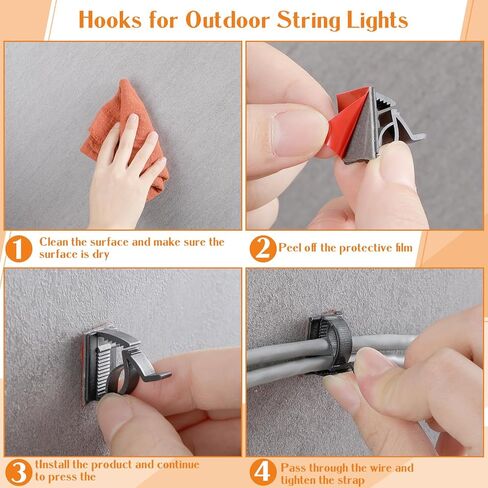 Hooks for Outdoor String Lights

1 Clean the surface and make sure the surface is dry

2 Peel off the protective film

3 tInstall the product and continue to press the

4 Pass through the wire and tighten the strap