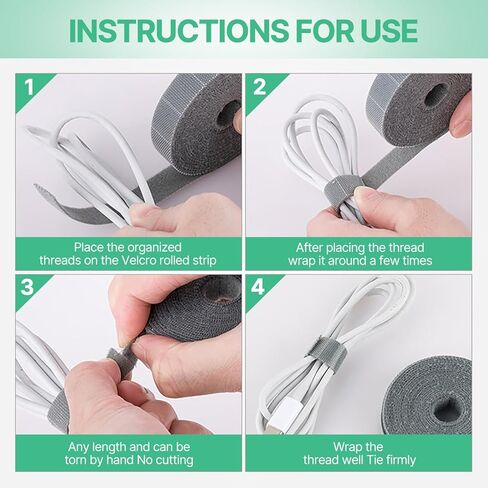 INSTRUCTIONS FOR USE

1

Place the organized threads on the Velcro rolled strip

2

After placing the thread wrap it around a few times

3

Any length and can be torn by hand No cutting

4

Wrap the thread well Tie firmly