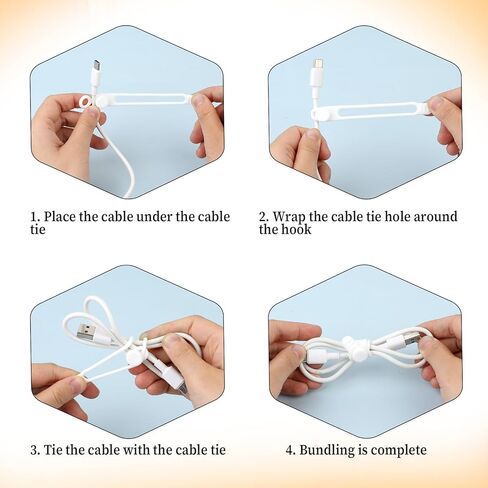 1. Place the cable under the cable tie

2. Wrap the cable tie hole around the hook

3. Tie the cable with the cable tie

4. Bundling is complete