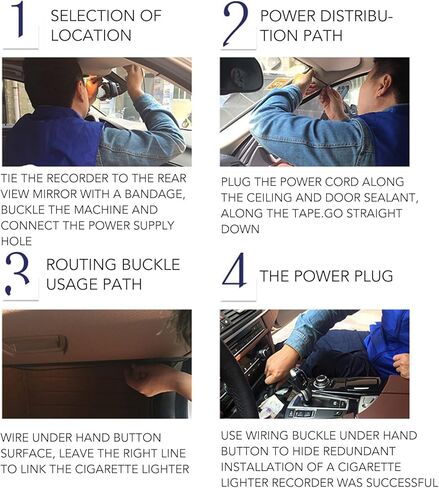 1 SELECTION OF LOCATION

TIE THE RECORDER TO THE REAR VIEW MIRROR WITH A BANDAGE, BUCKLE THE MACHINE AND CONNECT THE POWER SUPPLY HOLE

2 POWER DISTRIBUTION PATH

PLUG THE POWER CORD ALONG THE CEILING AND DOOR SEALANT, ALONG THE TAPE.GO STRAIGHT DOWN

3 ROUTING BUCKLE USAGE PATH

WIRE UNDER HAND BUTTON SURFACE, LEAVE THE RIGHT LINE TO LINK THE CIGARETTE LIGHTER

4 THE POWER PLUG

USE WIRING BUCKLE UNDER HAND BUTTON TO HIDE REDUNDANT INSTALLATION OF A CIGARETTE LIGHTER RECORDER WAS SUCCESSFUL