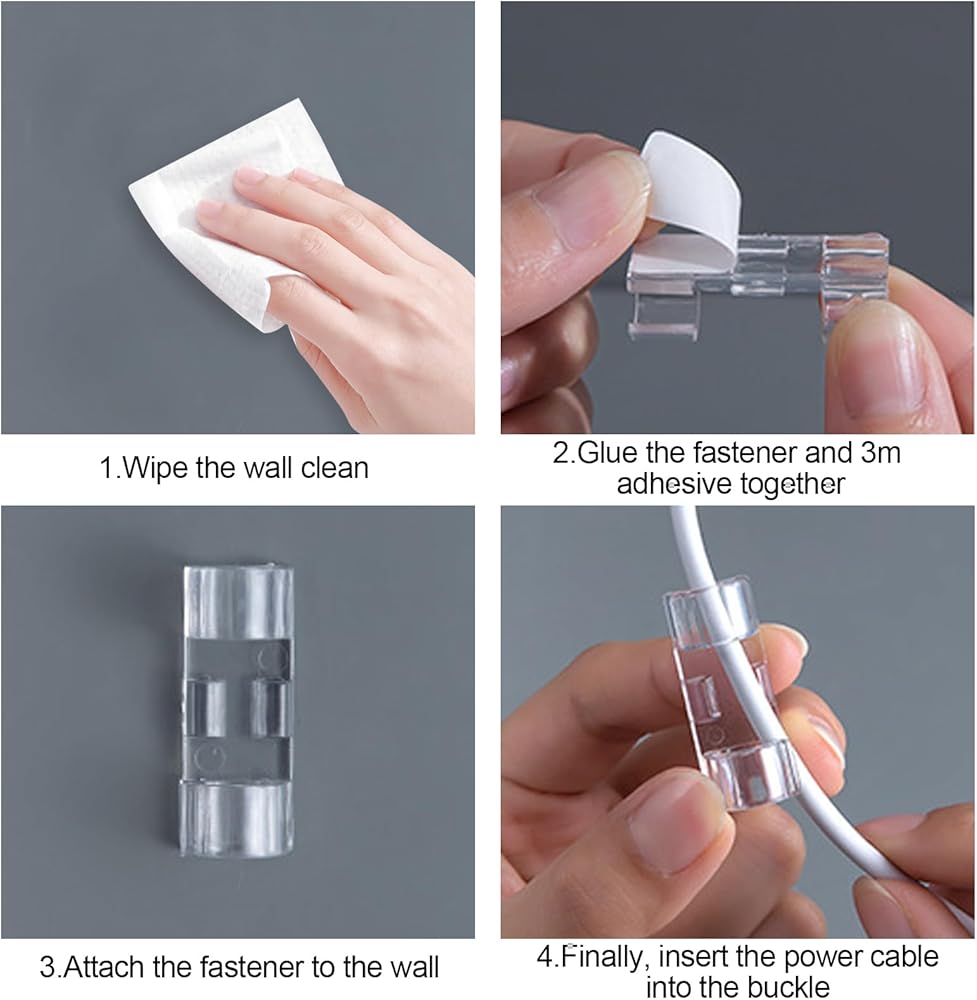 1.Wipe the wall clean

2.Glue the fastener and 3m adhesive together

3.Attach the fastener to the wall

4.Finally, insert the power cable into the buckle