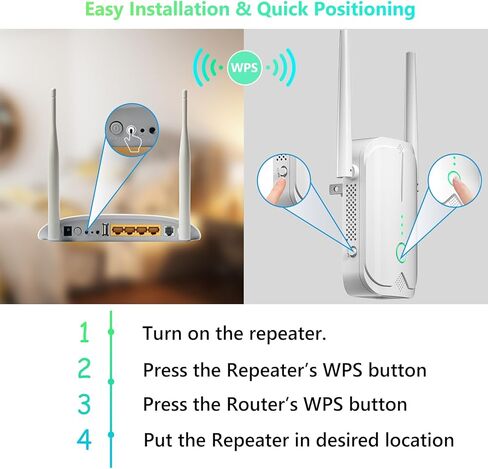 Easy Installation & Quick Positioning

WPS

1 Turn on the repeater.

2 Press the Repeater's WPS button

3 Press the Router's WPS button

4 Put the Repeater in desired location