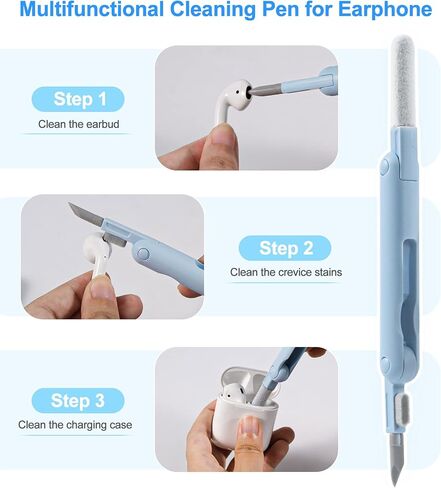 Multifunctional Cleaning Pen for Earphone

Step 1
Clean the earbud

Step 2
Clean the crevice stains

Step 3
Clean the charging case