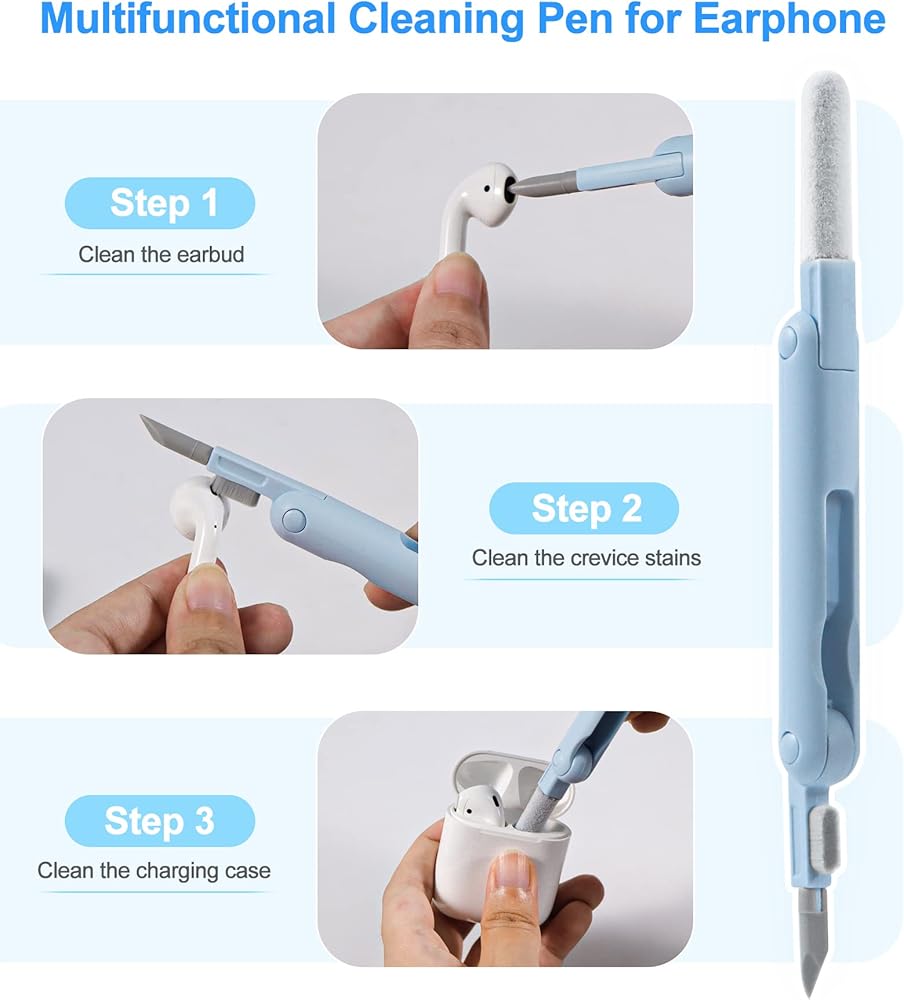 Multifunctional Cleaning Pen for Earphone

Step 1
Clean the earbud

Step 2
Clean the crevice stains

Step 3
Clean the charging case