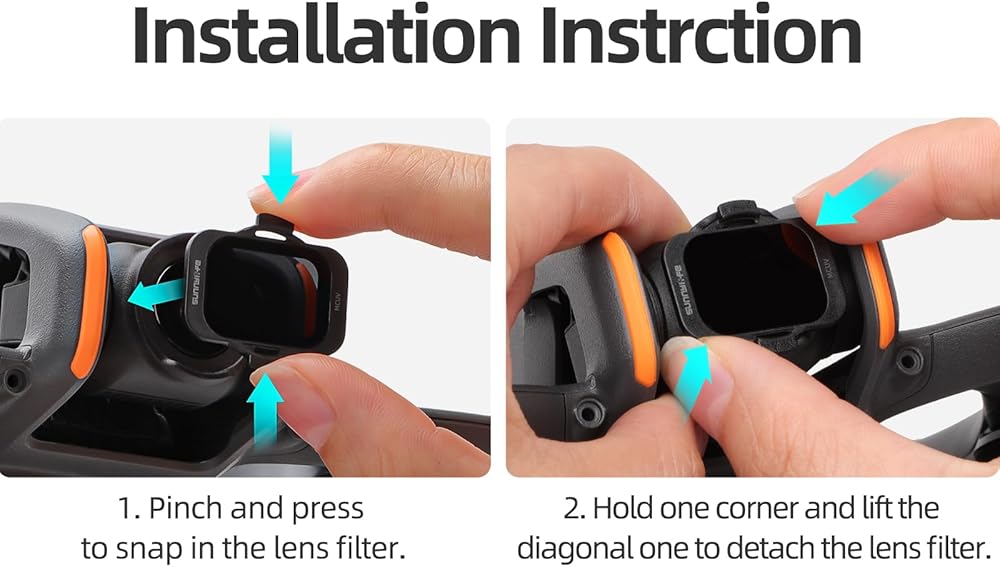 Installation Instrction

SUNNYLIFE
MCUV

SUNNYLIFE
MCUV

1. Pinch and press to snap in the lens filter.

2. Hold one corner and lift the diagonal one to detach the lens filter.