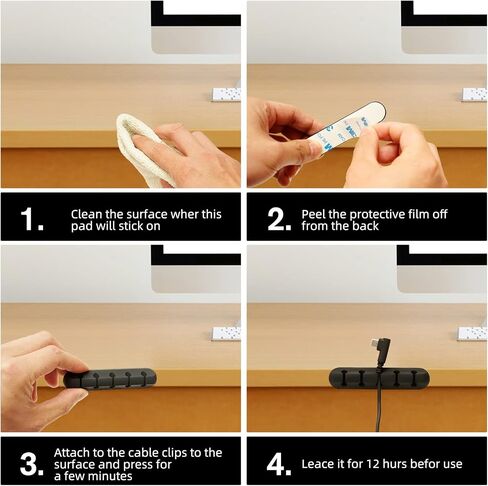 1. Clean the surface wher this pad will stick on

2. Peel the protective film off from the back

3. Attach to the cable clips to the surface and press for a few minutes

4. Leace it for 12 hurs befor use