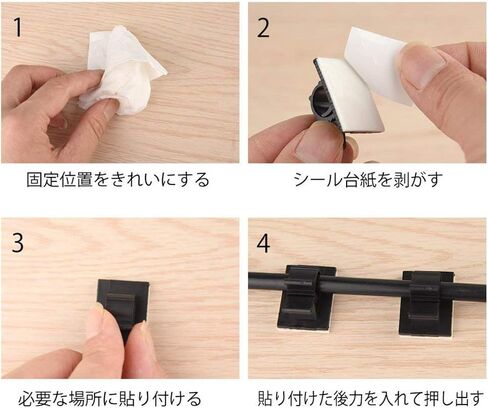 1

固定位置をきれいにする

2

シール台紙を剥がす

3

必要な場所に貼り付ける

4

貼り付けた後力を入れて押し出す