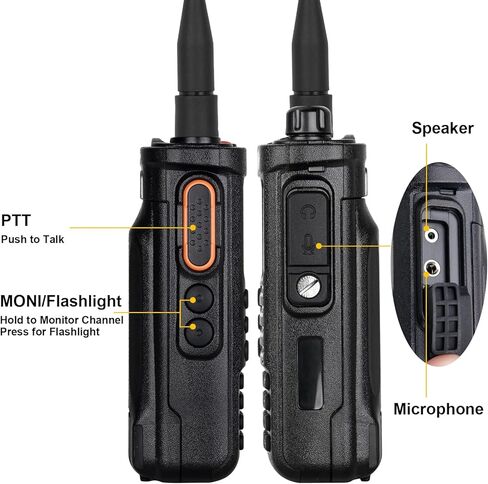 PTT
Push to Talk

MONI/Flashlight
Hold to Monitor Channel
Press for Flashlight

Speaker

Microphone