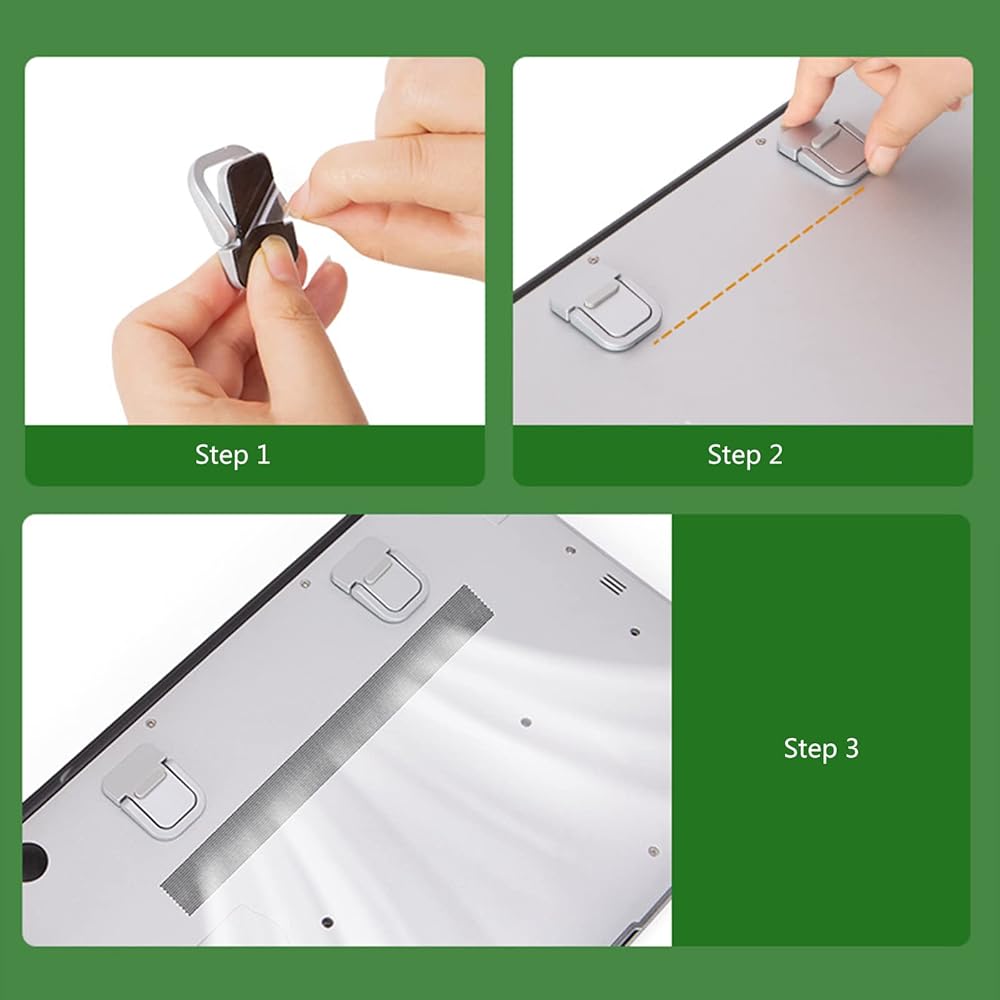 Step 1

Step 2

Step 3