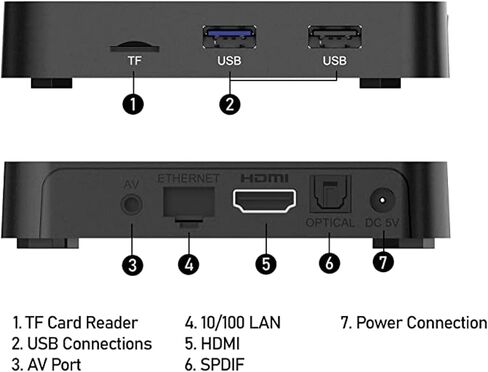 TF
USB
USB
1
2

AV
ETHERNET
HDMI
OPTICAL
DC 5V
3
4
5
6
7

1. TF Card Reader
2. USB Connections
3. AV Port

4. 10/100 LAN
5. HDMI
6. SPDIF

7. Power Connection