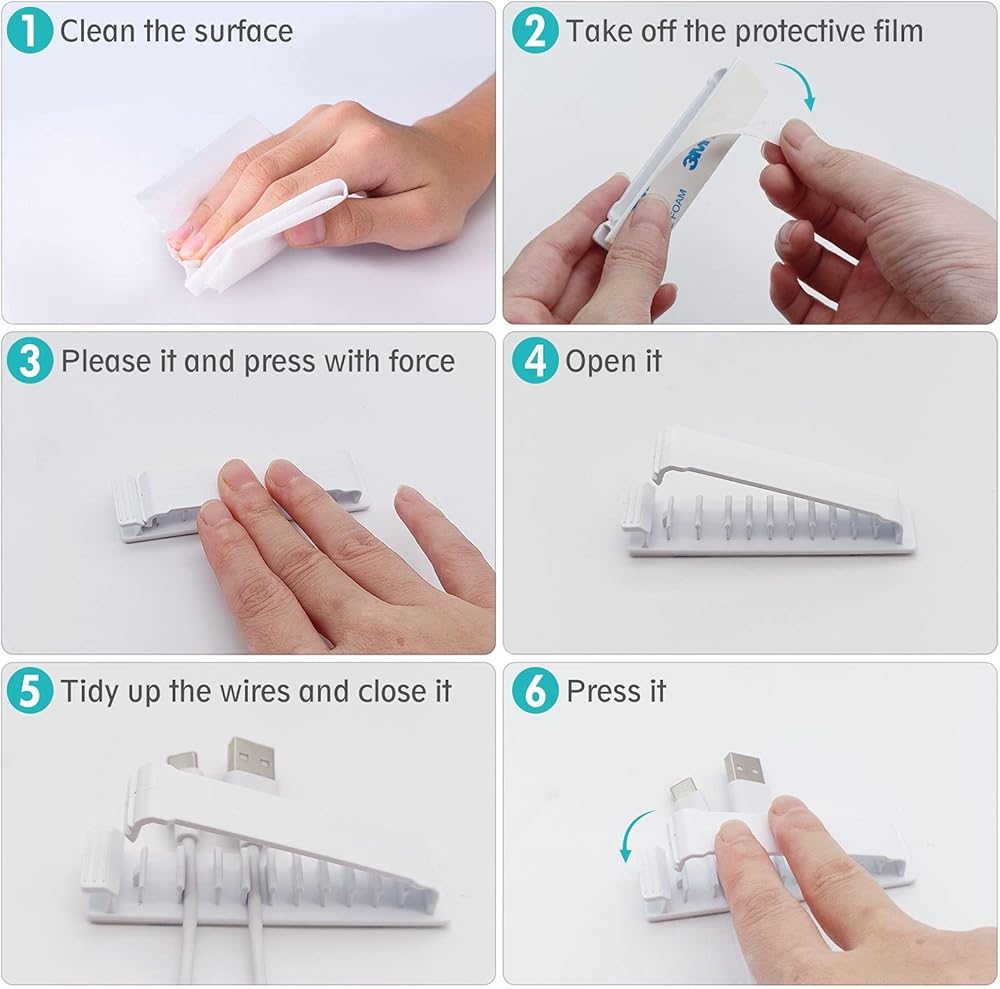 1 Clean the surface

2 Take off the protective film

3M

FOAM

3 Please it and press with force

4 Open it

5 Tidy up the wires and close it

6 Press it