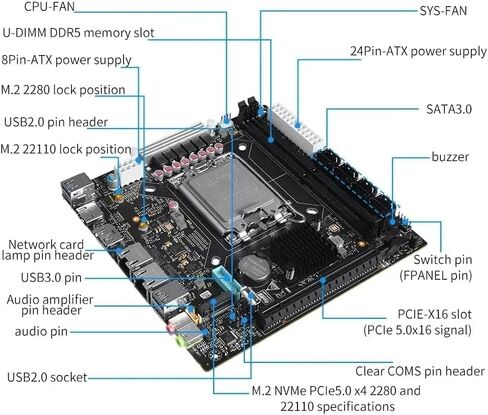 CPU-FAN
U-DIMM DDR5 memory slot
8Pin-ATX power supply
M.2 2280 lock position
USB2.0 pin header
M.2 22110 lock position
Network card lamp pin header
USB3.0 pin
Audio amplifier pin header
audio pin
USB2.0 socket
SYS-FAN
24Pin-ATX power supply
SATA3.0
buzzer
Switch pin (FPANEL pin)
PCIE-X16 slot (PCIe 5.0x16 signal)
Clear COMS pin header
M.2 NVMe PCIe5.0 x4 2280 and 22110 specifications