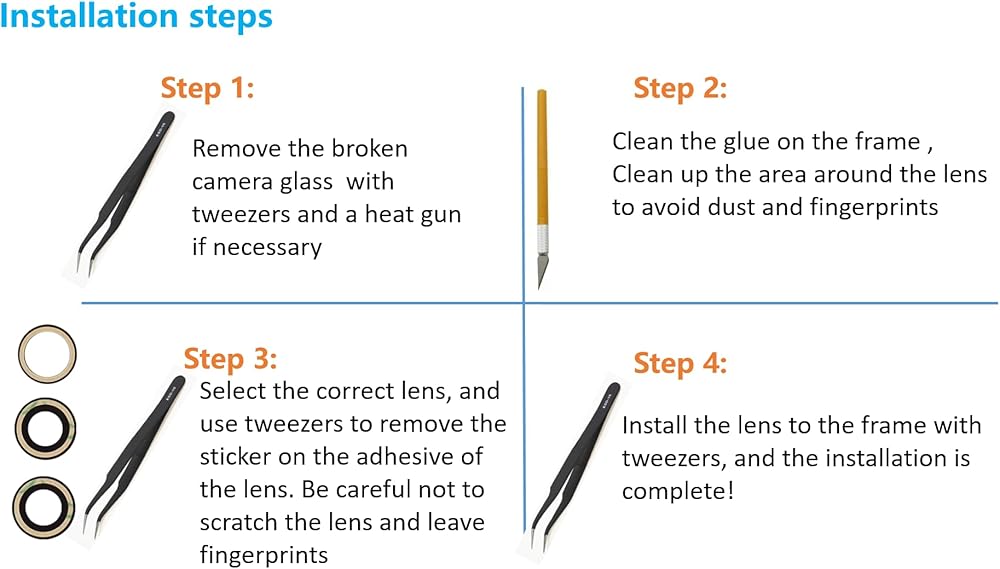 Installation steps

Step 1:

Remove the broken camera glass with tweezers and a heat gun if necessary

Step 2:

Clean the glue on the frame , Clean up the area around the lens to avoid dust and fingerprints

Step 3:

Select the correct lens, and use tweezers to remove the sticker on the adhesive of the lens. Be careful not to scratch the lens and leave fingerprints

Step 4:

Install the lens to the frame with tweezers, and the installation is complete!