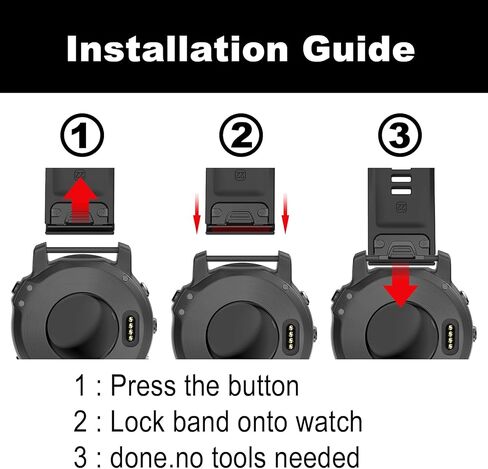 Installation Guide

①

②

③

1 : Press the button
2 : Lock band onto watch
3 : done.no tools needed