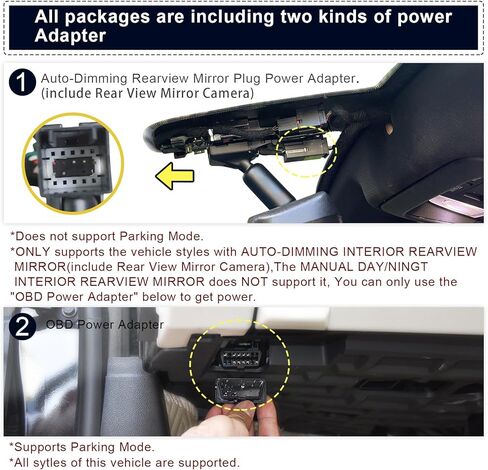 All packages are including two kinds of power Adapter

1 Auto-Dimming Rearview Mirror Plug Power Adapter. (include Rear View Mirror Camera)

*Does not support Parking Mode.
*ONLY supports the vehicle styles with AUTO-DIMMING INTERIOR REARVIEW MIRROR(include Rear View Mirror Camera),The MANUAL DAY/NINGT INTERIOR REARVIEW MIRROR does NOT support it, You can only use the "OBD Power Adapter" below to get power.

2 OBD Power Adapter

*Supports Parking Mode.
*All sytles of this vehicle are supported.