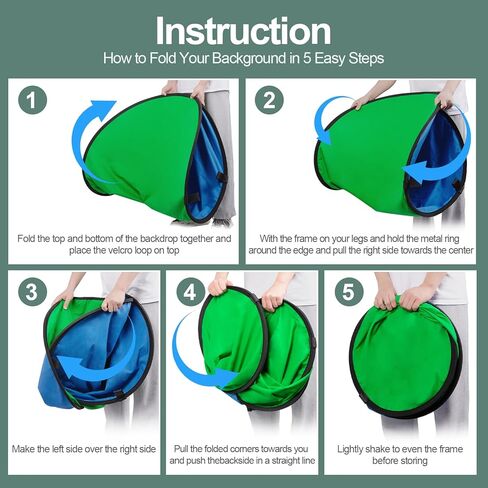 Instruction
How to Fold Your Background in 5 Easy Steps

1
Fold the top and bottom of the backdrop together and place the velcro loop on top

2
With the frame on your legs and hold the metal ring around the edge and pull the right side towards the center

3
Make the left side over the right side

4
Pull the folded corners towards you and push thebackside in a straight line

5
Lightly shake to even the frame before storing