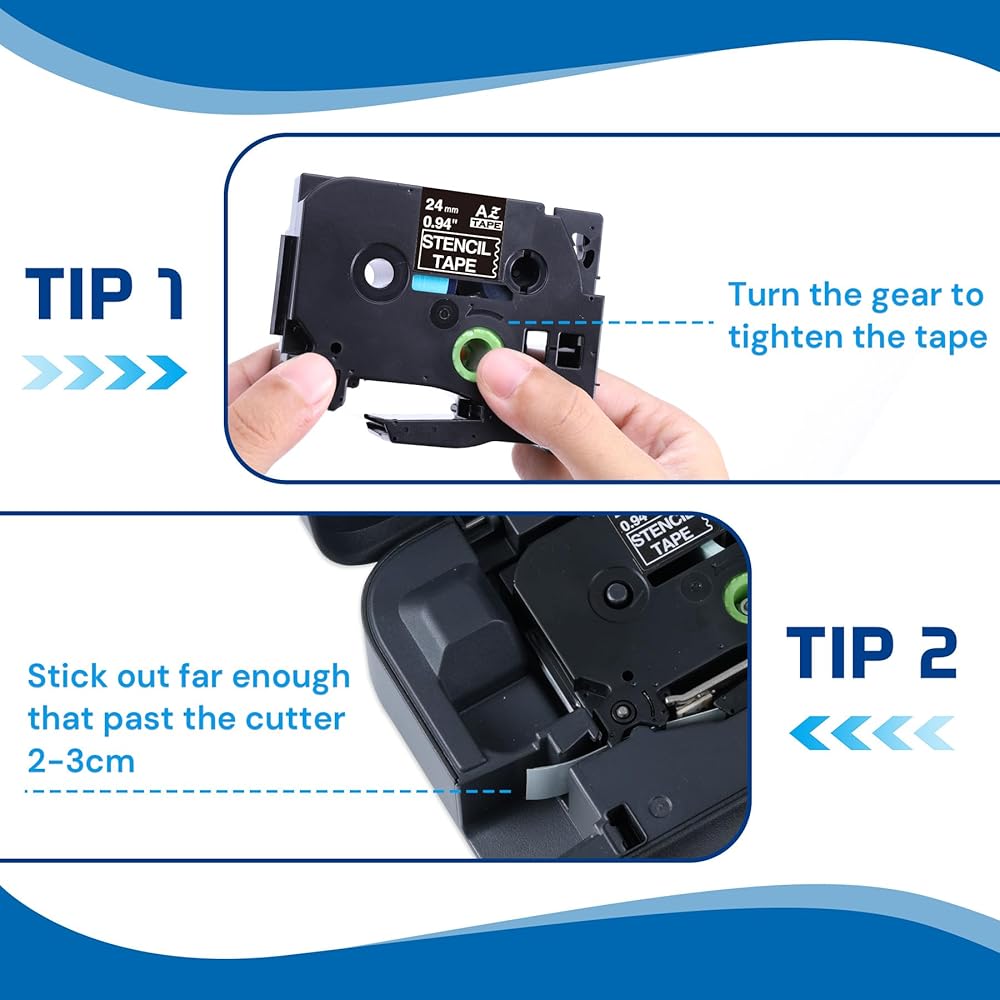 TIP 1

24 mm
0.94"
AZ
TAPE
STENCIL
TAPE

Turn the gear to tighten the tape

0.94
STENCIL
TAPE

TIP 2

Stick out far enough that past the cutter 2-3cm