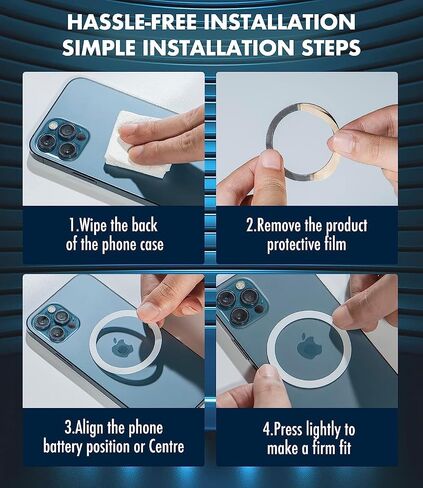 HASSLE-FREE INSTALLATION
SIMPLE INSTALLATION STEPS

1.Wipe the back of the phone case

2.Remove the product protective film

3.Align the phone battery position or Centre

4.Press lightly to make a firm fit