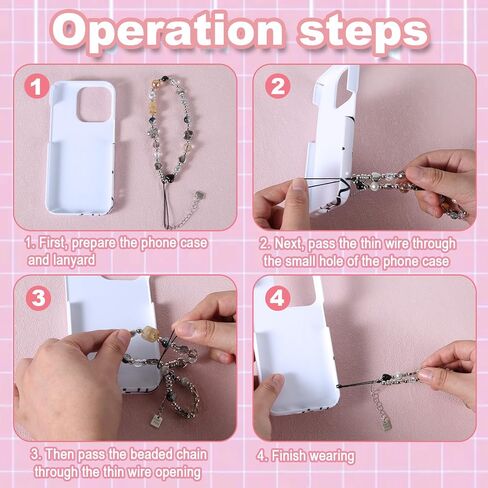 Operation steps

1

1. First, prepare the phone case and lanyard

2

2. Next, pass the thin wire through the small hole of the phone case

3

3. Then pass the beaded chain through the thin wire opening

4

4. Finish wearing