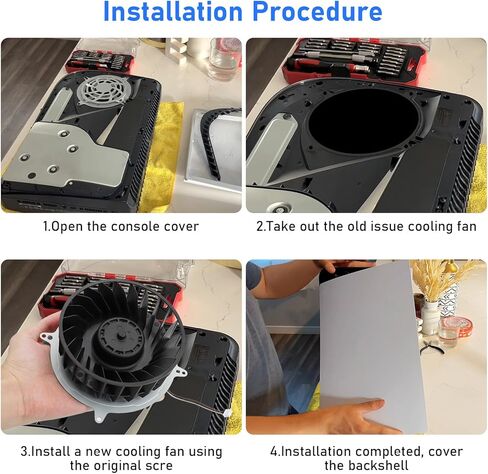 Installation Procedure

1.Open the console cover

2.Take out the old issue cooling fan

3.Install a new cooling fan using the original scre

4.Installation completed, cover the backshell