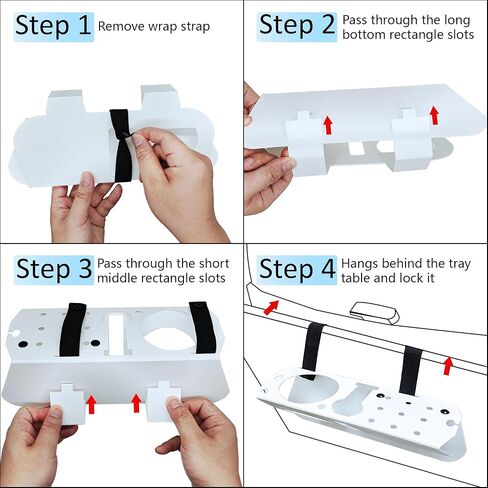 Step 1 Remove wrap strap

Step 2 Pass through the long bottom rectangle slots

Step 3 Pass through the short middle rectangle slots

Step 4 Hangs behind the tray table and lock it