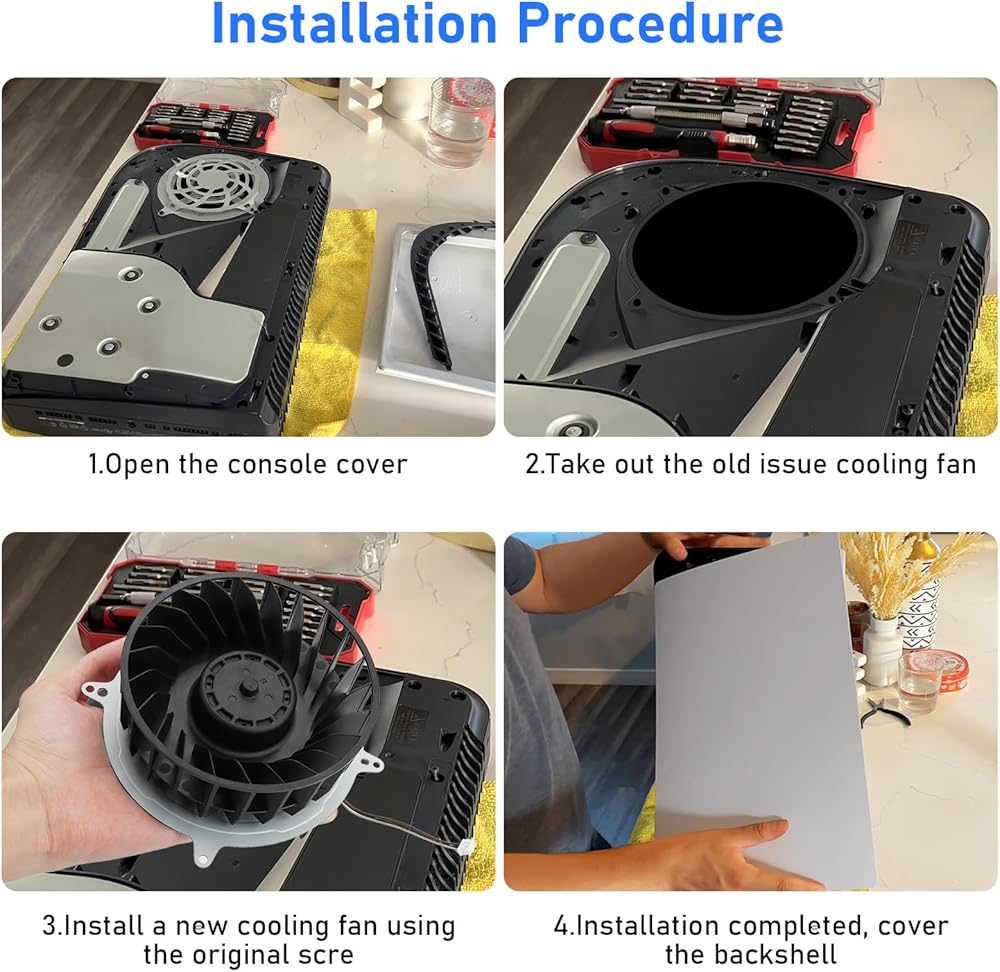 Installation Procedure

1.Open the console cover

2.Take out the old issue cooling fan

3.Install a new cooling fan using the original scre

4.Installation completed, cover the backshell