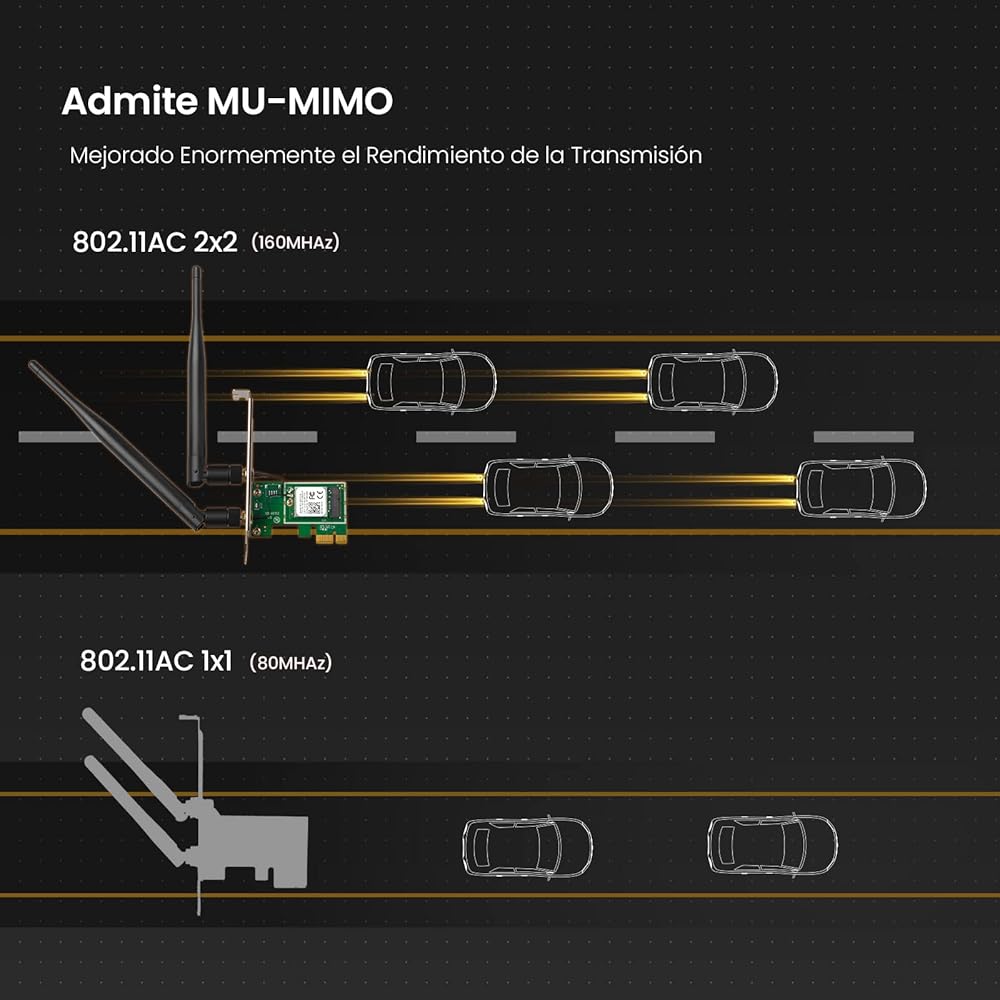 Admite MU-MIMO

Mejorado Enormemente el Rendimiento de la Transmisión

802.11AC 2x2 (160MHAz)

802.11AC 1x1 (80MHAz)