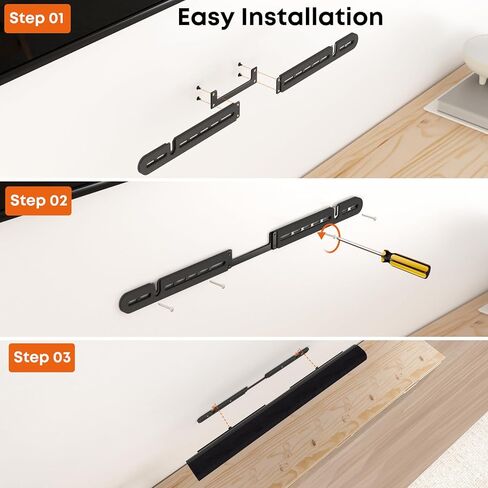 Step 01

Easy Installation

Step 02

Step 03