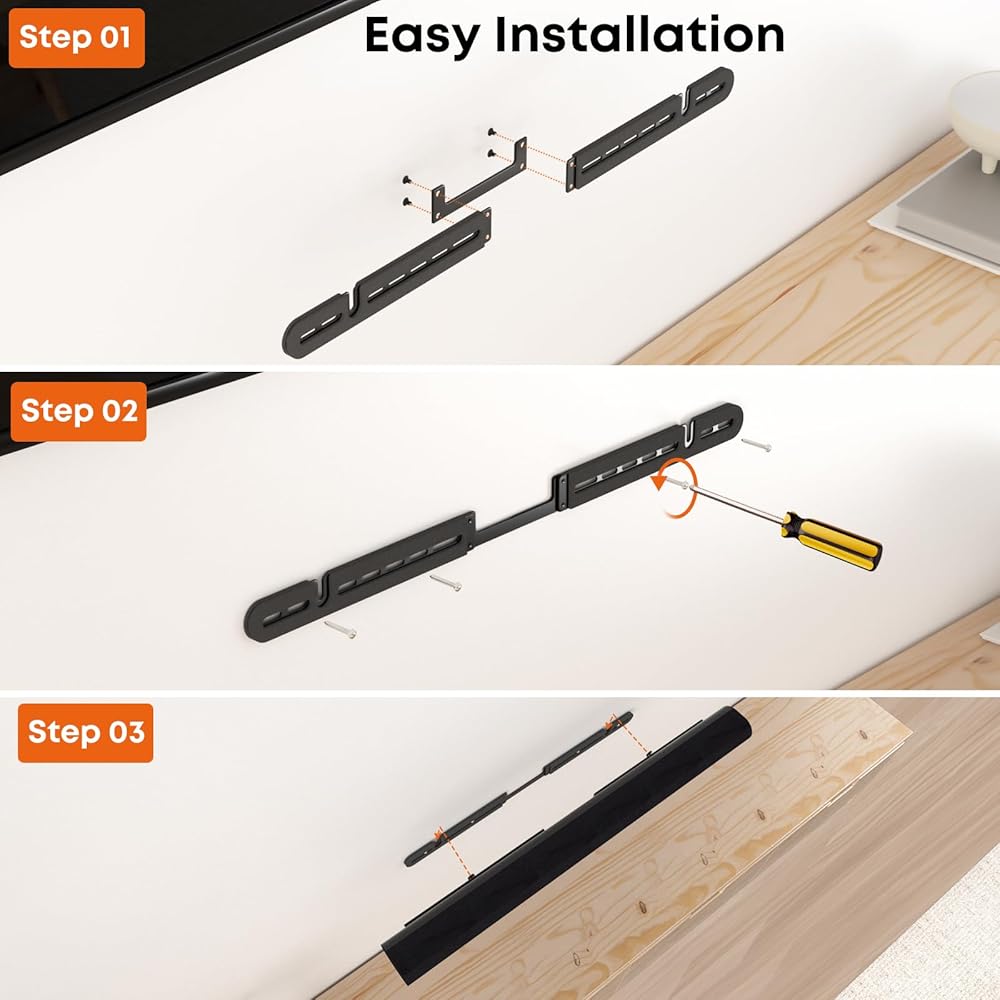 Step 01

Easy Installation

Step 02

Step 03