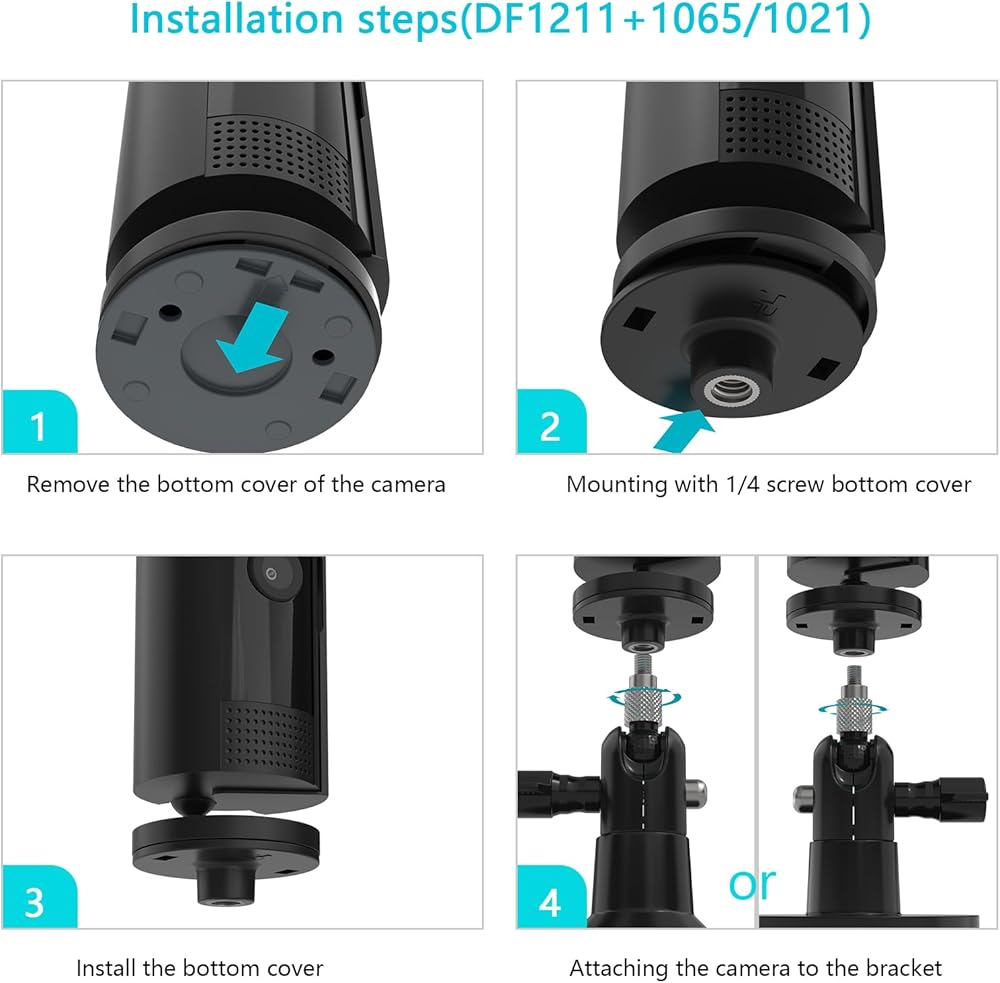 Installation steps(DF1211+1065/1021)

1

Remove the bottom cover of the camera

2

Mounting with 1/4 screw bottom cover

3

Install the bottom cover

4

or

Attaching the camera to the bracket