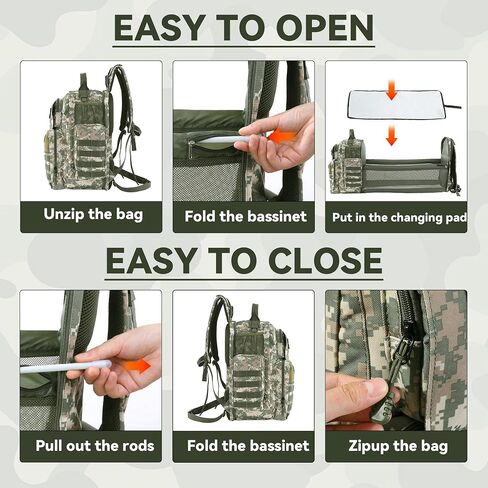 EASY TO OPEN

Unzip the bag

Fold the bassinet

Put in the changing pad

EASY TO CLOSE

Pull out the rods

Fold the bassinet

Zipup the bag