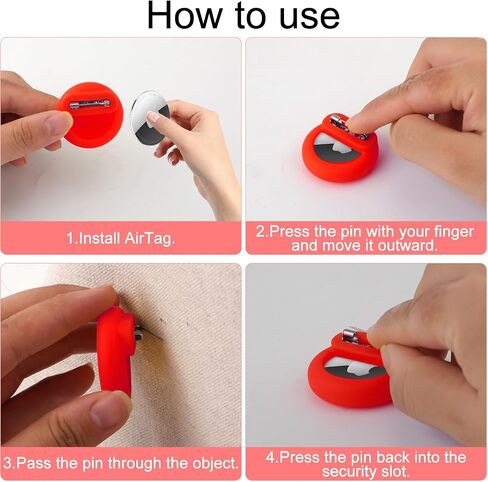 How to use

1.Install AirTag.

2.Press the pin with your finger and move it outward.

3.Pass the pin through the object.

4.Press the pin back into the security slot.