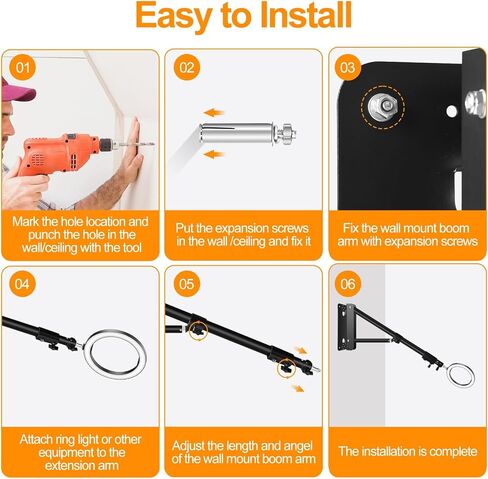 Easy to Install

01

Mark the hole location and punch the hole in the wall/ceiling with the tool

02

Put the expansion screws in the wall /ceiling and fix it

03

Fix the wall mount boom arm with expansion screws

04

Attach ring light or other equipment to the extension arm

05

Adjust the length and angel of the wall mount boom arm

06

The installation is complete