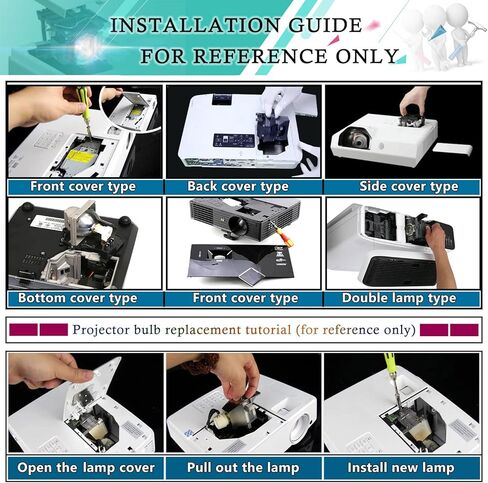 INSTALLATION GUIDE
FOR REFERENCE ONLY

Front cover type
Back cover type
Side cover type
Bottom cover type
Front cover type
Double lamp type

Projector bulb replacement tutorial (for reference only)

Open the lamp cover
Pull out the lamp
Install new lamp