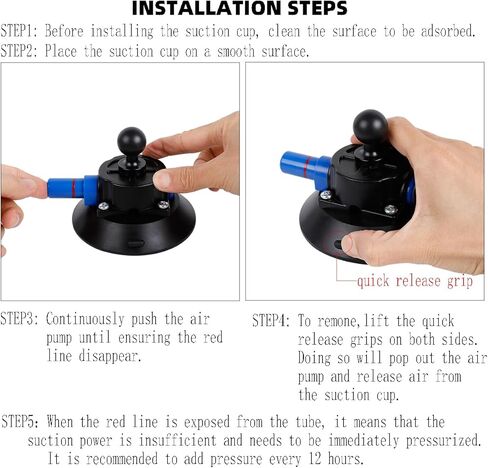 INSTALLATION STEPS

STEP1: Before installing the suction cup, clean the surface to be adsorbed.
STEP2: Place the suction cup on a smooth surface.

quick release grip

STEP3: Continuously push the air pump until ensuring the red line disappear.

STEP4: To remone, lift the quick release grips on both sides. Doing so will pop out the air pump and release air from the suction cup.

STEP5: When the red line is exposed from the tube, it means that the suction power is insufficient and needs to be immediately pressurized. It is recommended to add pressure every 12 hours.