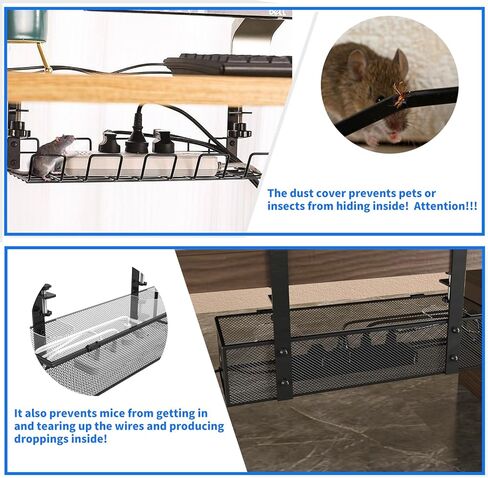 DELL

The dust cover prevents pets or insects from hiding inside! Attention!!!

It also prevents mice from getting in and tearing up the wires and producing droppings inside!