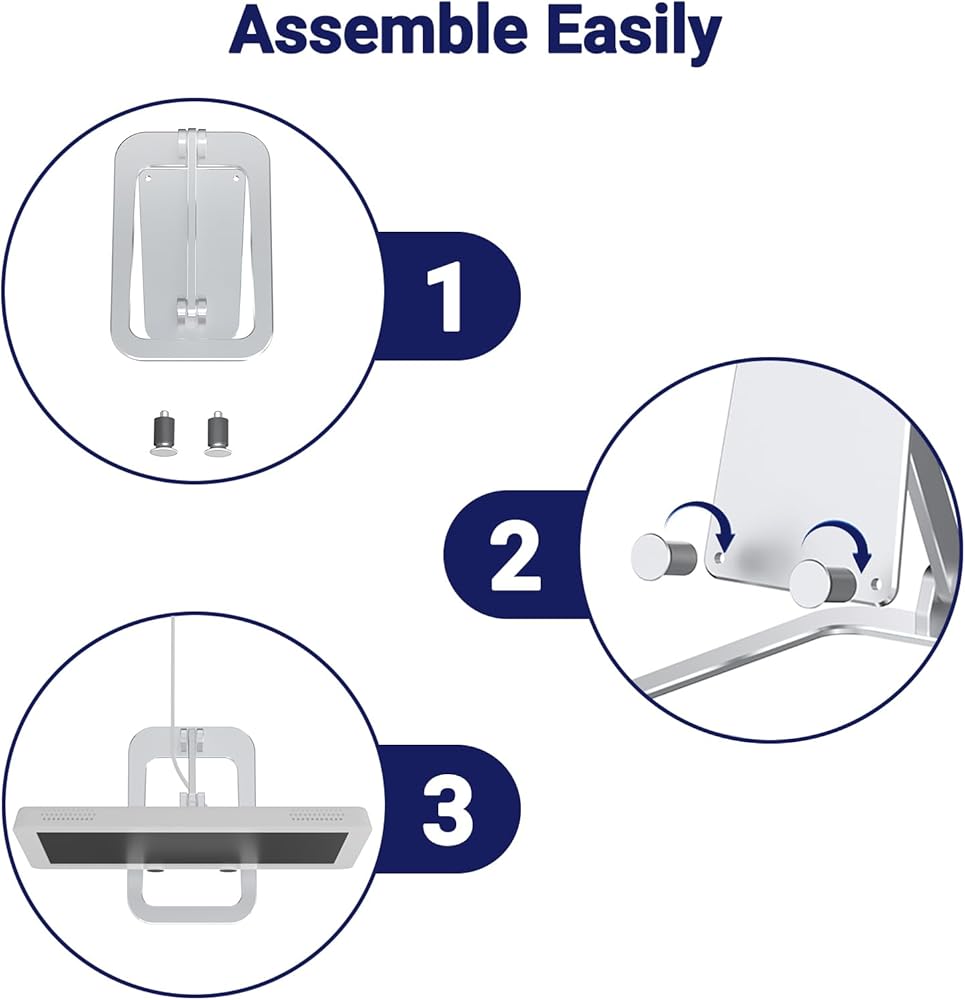 Assemble Easily

1

2

3