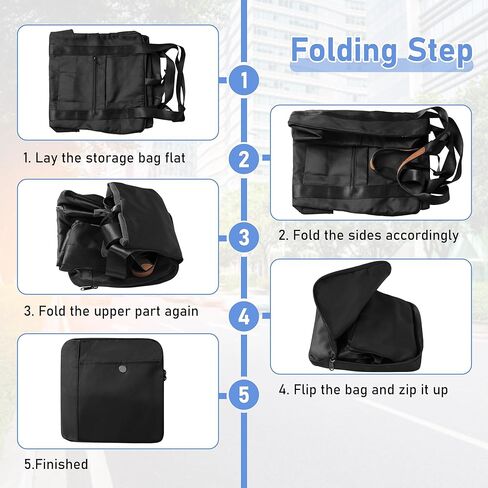 Folding Step

1

1. Lay the storage bag flat

2

2. Fold the sides accordingly

3

3. Fold the upper part again

4

4. Flip the bag and zip it up

5

5.Finished