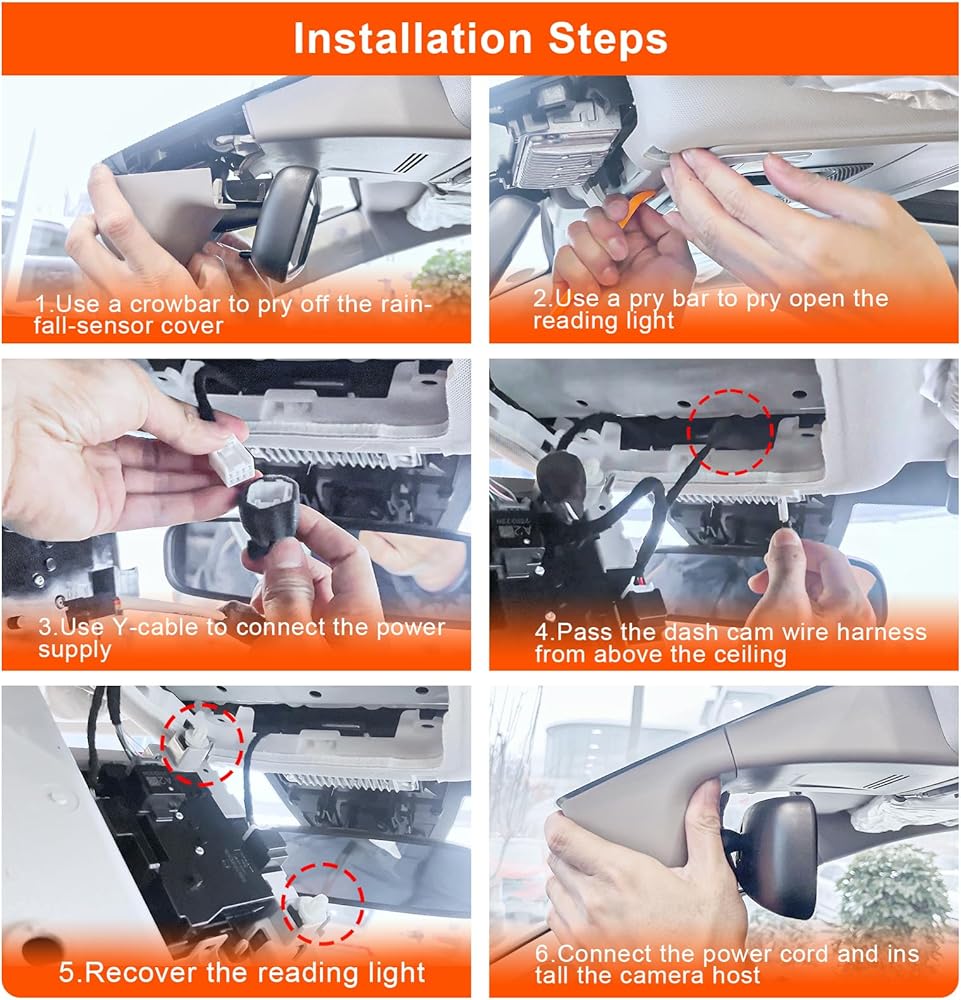 Installation Steps

1.Use a crowbar to pry off the rain-fall-sensor cover

2.Use a pry bar to pry open the reading light

3.Use Y-cable to connect the power supply

4.Pass the dash cam wire harness from above the ceiling

5.Recover the reading light

6.Connect the power cord and ins tall the camera host