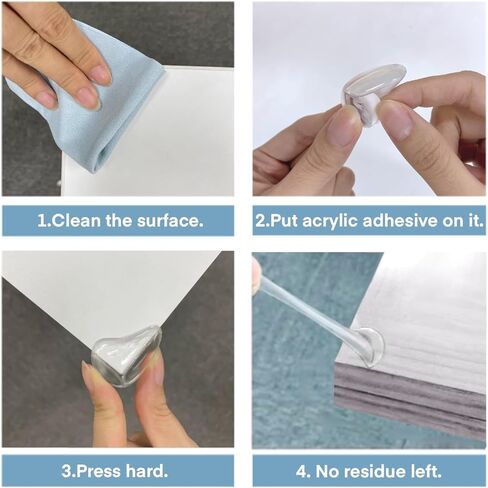 1.Clean the surface.

2.Put acrylic adhesive on it.

3.Press hard.

4. No residue left.