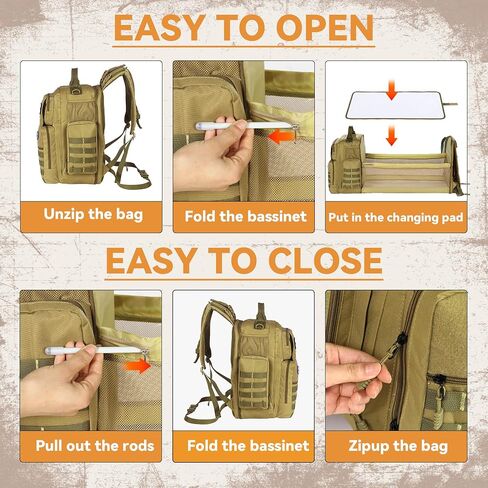 EASY TO OPEN

Unzip the bag

Fold the bassinet

Put in the changing pad

EASY TO CLOSE

Pull out the rods

Fold the bassinet

Zipup the bag