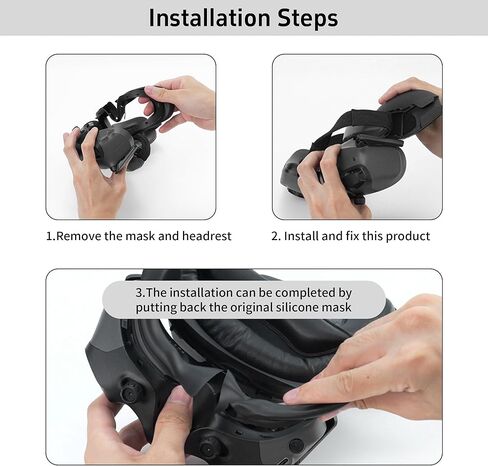 Installation Steps

1.Remove the mask and headrest

2. Install and fix this product

3.The installation can be completed by putting back the original silicone mask