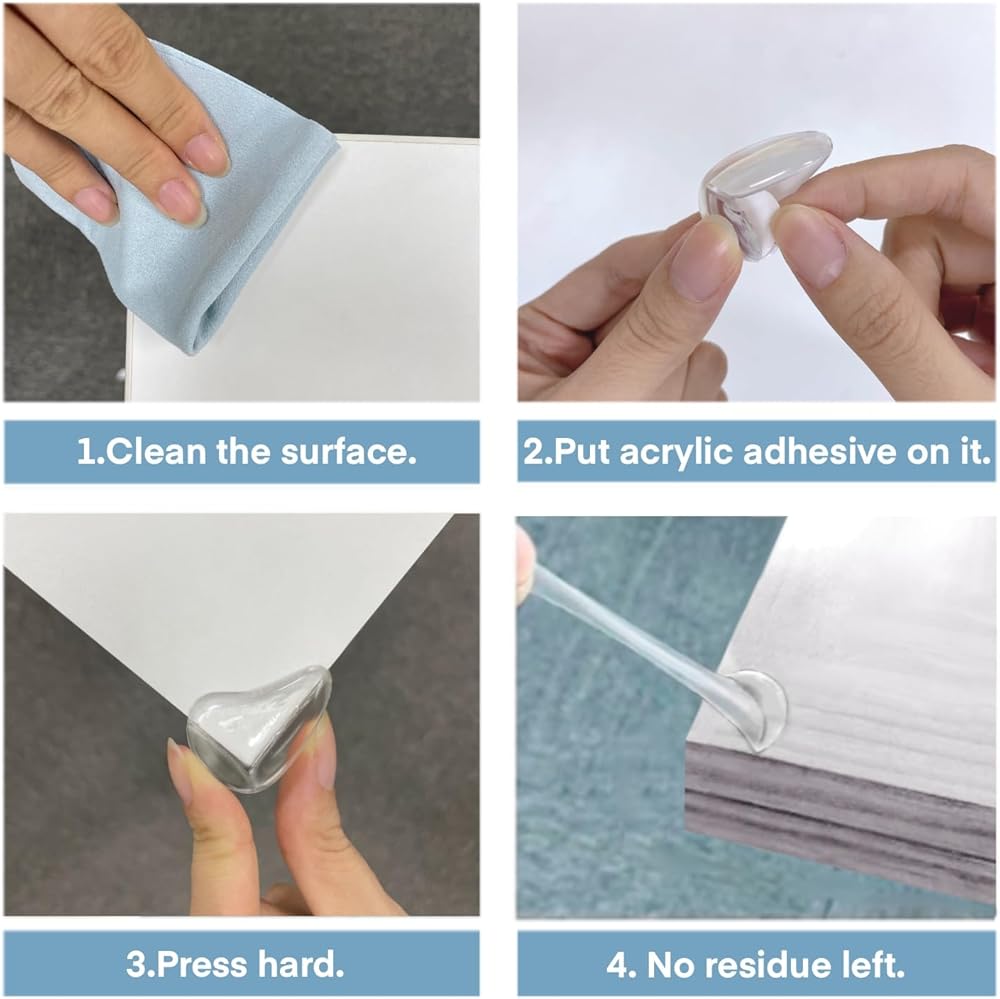 1.Clean the surface.

2.Put acrylic adhesive on it.

3.Press hard.

4. No residue left.