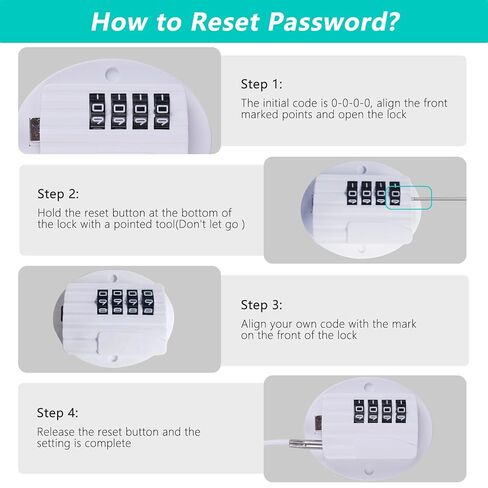 How to Reset Password?

Step 1:
The initial code is 0-0-0-0, align the front marked points and open the lock

Step 2:
Hold the reset button at the bottom of the lock with a pointed tool(Don't let go )

Step 3:
Align your own code with the mark on the front of the lock

Step 4:
Release the reset button and the setting is complete