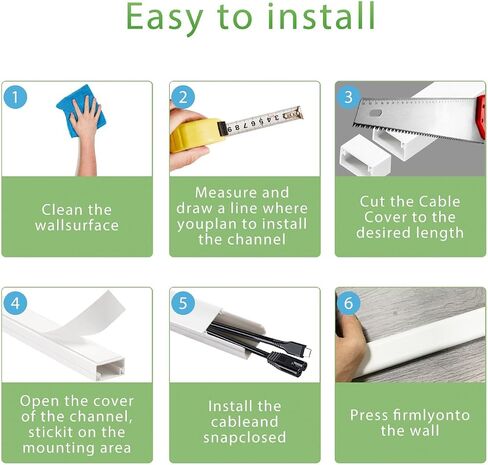 Easy to install

1

Clean the wallsurface

2

3 4 5 6 7 8 9

Measure and draw a line where youplan to install the channel

3

Cut the Cable Cover to the desired length

4

Open the cover of the channel, stickit on the mounting area

5

Install the cableand snapclosed

6

Press firmlyonto the wall