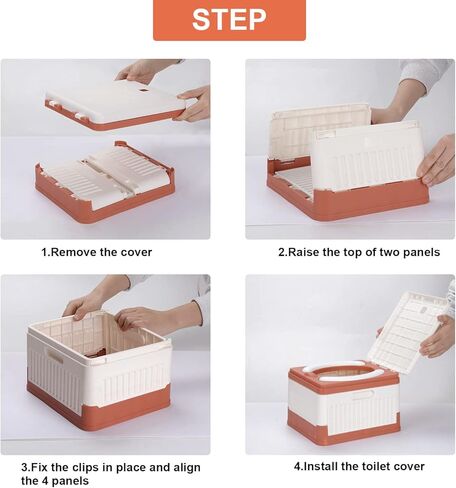 STEP

1.Remove the cover

2.Raise the top of two panels

3.Fix the clips in place and align the 4 panels

4.Install the toilet cover