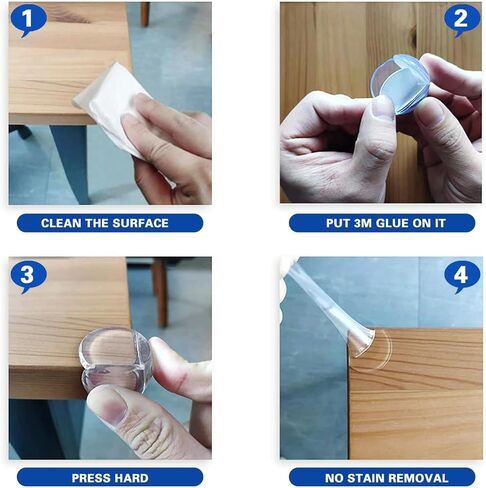 1

CLEAN THE SURFACE

2

PUT 3M GLUE ON IT

3

PRESS HARD

4

NO STAIN REMOVAL