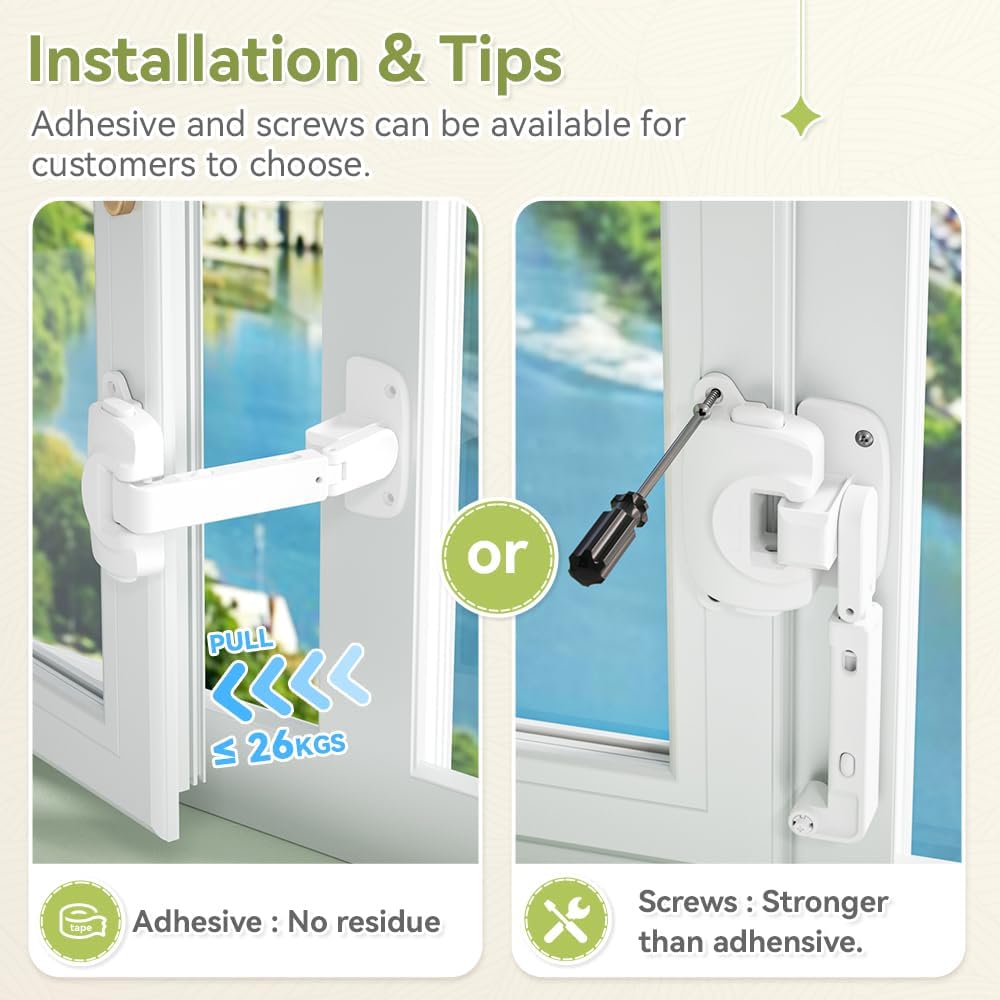 Installation & Tips

Adhesive and screws can be available for customers to choose.

PULL

≤ 26KGS

or

tape

Adhesive : No residue

Screws : Stronger than adhensive.